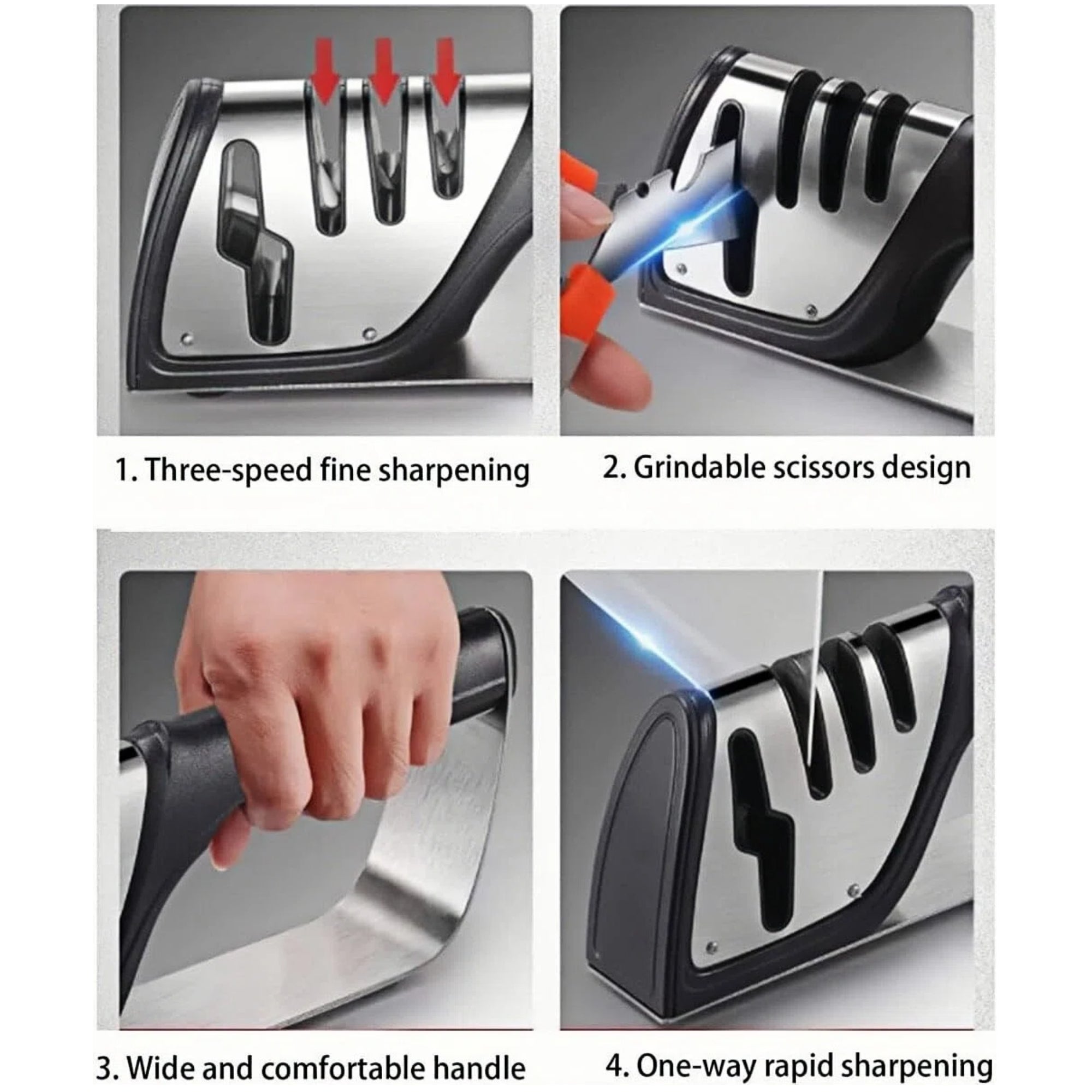 1. Three-speed fine sharpening

2. Grindable scissors design

3. Wide and comfortable handle

4. One-way rapid sharpening