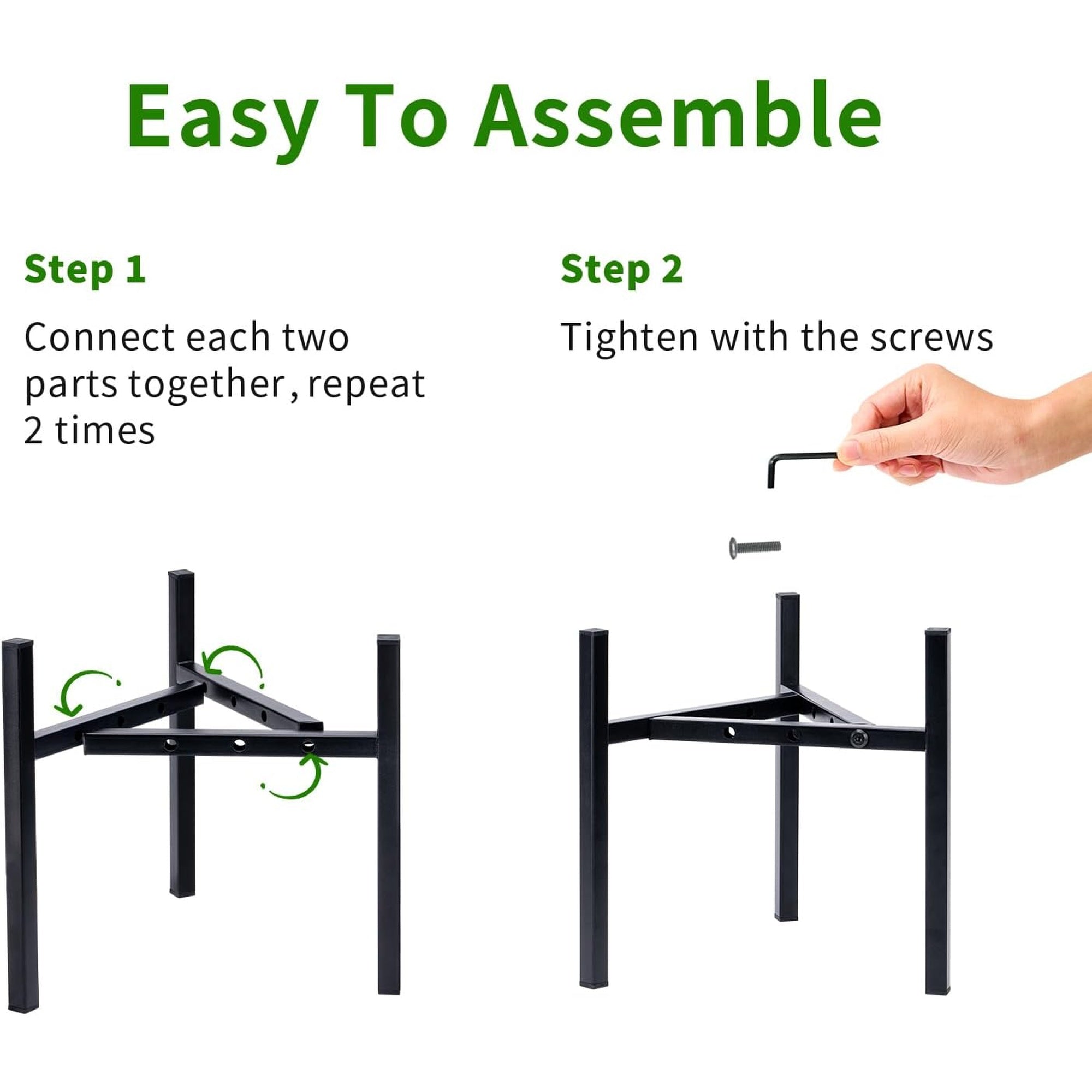 Easy To Assemble

Step 1

Connect each two parts together, repeat 2 times

Step 2

Tighten with the screws