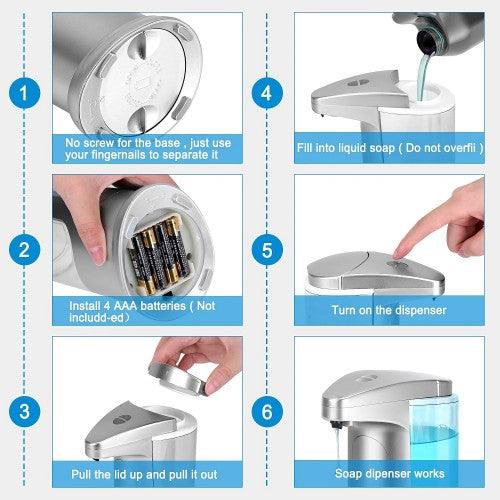 1

No screw for the base , just use your fingernails to separate it

2

Install 4 AAA batteries ( Not includd-ed)

3

Pull the lid up and pull it out

4

Fill into liquid soap ( Do not overfii )

5

Turn on the dispenser

6

Soap dipenser works